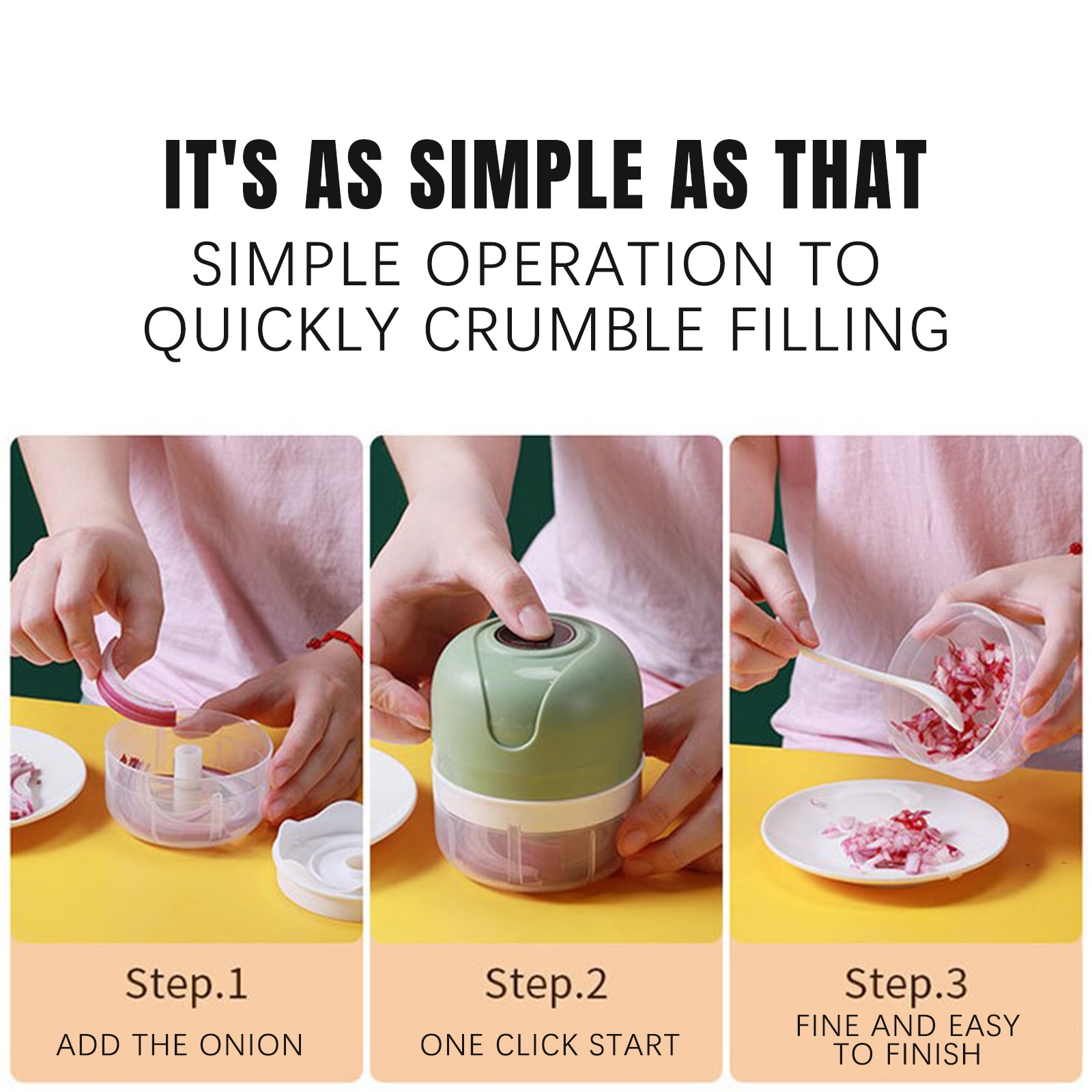 IT'S AS SIMPLE AS THAT
SIMPLE OPERATION TO QUICKLY CRUMBLE FILLING

Step.1
ADD THE ONION

Step.2
ONE CLICK START

Step.3
FINE AND EASY TO FINISH